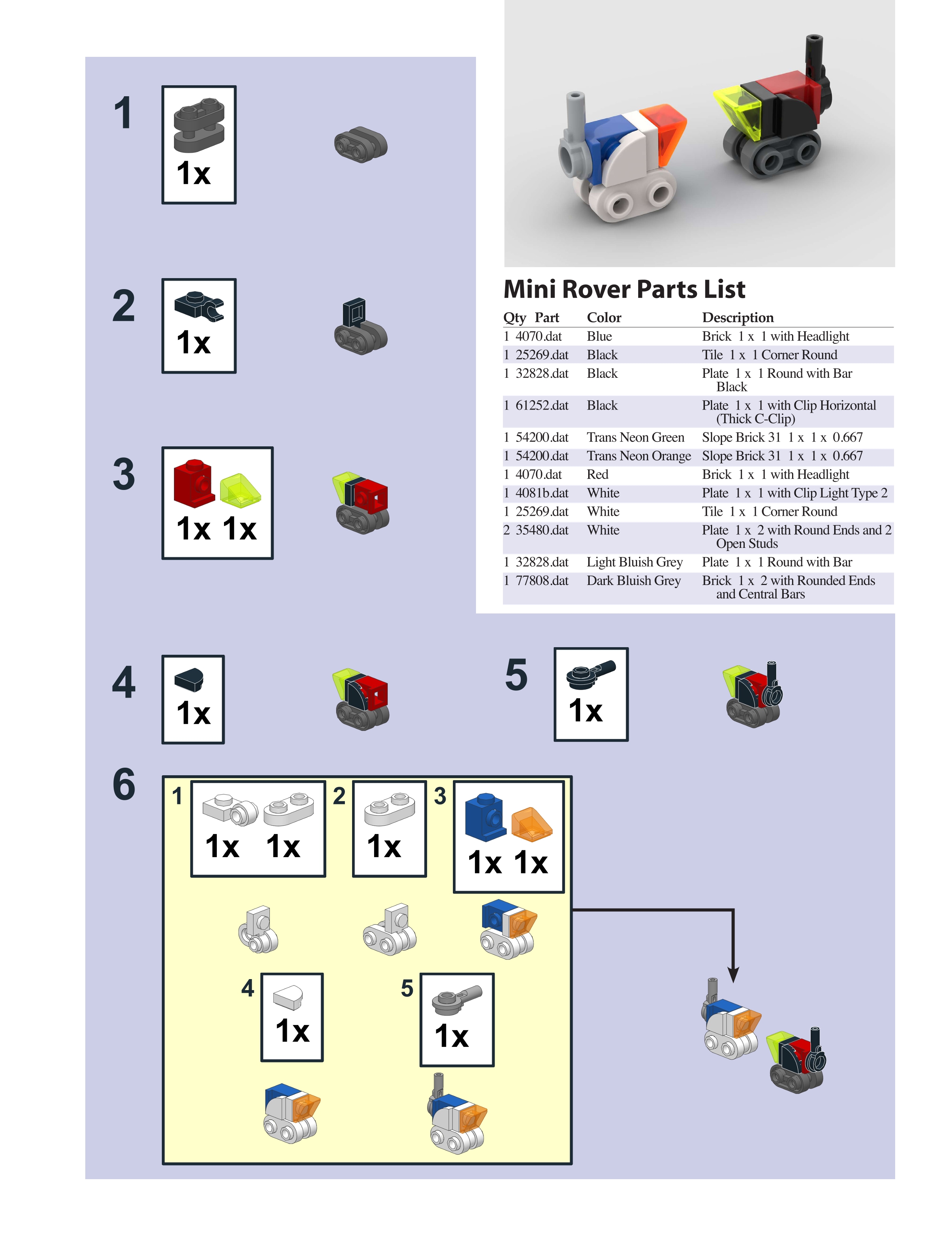 1

1x

2

1x

3

1x 1x

Mini Rover Parts List

| Qty | Part | Color | Description |
|---|---|---|---|
| 1 | 4070.dat | Blue | Brick 1 x 1 with Headlight |
| 1 | 25269.dat | Black | Tile 1 x 1 Corner Round |
| 1 | 32828.dat | Black | Plate 1 x 1 Round with Bar Black |
| 1 | 61252.dat | Black | Plate 1 x 1 with Clip Horizontal (Thick C-Clip) |
| 1 | 54200.dat | Trans Neon Green | Slope Brick 31 1 x 1 x 0.667 |
| 1 | 54200.dat | Trans Neon Orange | Slope Brick 31 1 x 1 x 0.667 |
| 1 | 4070.dat | Red | Brick 1 x 1 with Headlight |
| 1 | 4081b.dat | White | Plate 1 x 1 with Clip Light Type 2 |
| 1 | 25269.dat | White | Tile 1 x 1 Corner Round |
| 2 | 35480.dat | White | Plate 1 x 2 with Round Ends and 2 Open Studs |
| 1 | 32828.dat | Light Bluish Grey | Plate 1 x 1 Round with Bar |
| 1 | 77808.dat | Dark Bluish Grey | Brick 1 x 2 with Rounded Ends and Central Bars |

4

1x

5

1x

6

1

1x 1x

2

1x

3

1x 1x

4

1x

5

1x